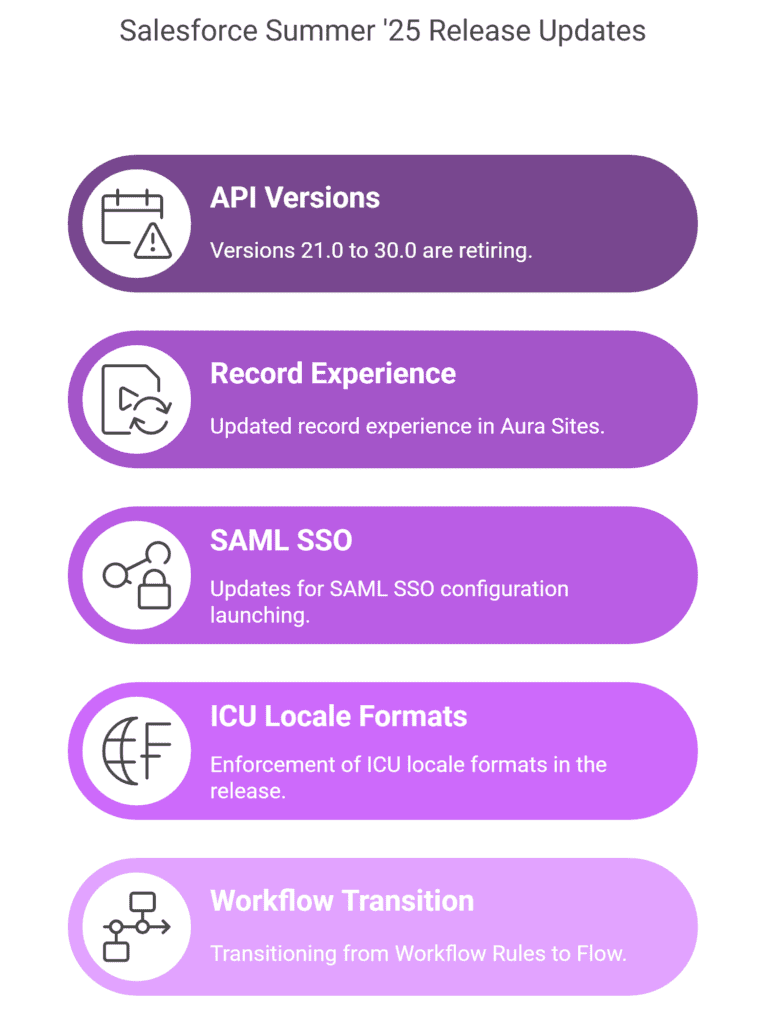 Salesforce Summer '25 Release Updates

API Versions

Versions 21.0 to 30.0 are retiring.

Record Experience

Updated record experience in Aura Sites.

SAML SSO

Updates for SAML SSO configuration launching.

ICU Locale Formats

Enforcement of ICU locale formats in the release.

Workflow Transition

Transitioning from Workflow Rules to Flow.